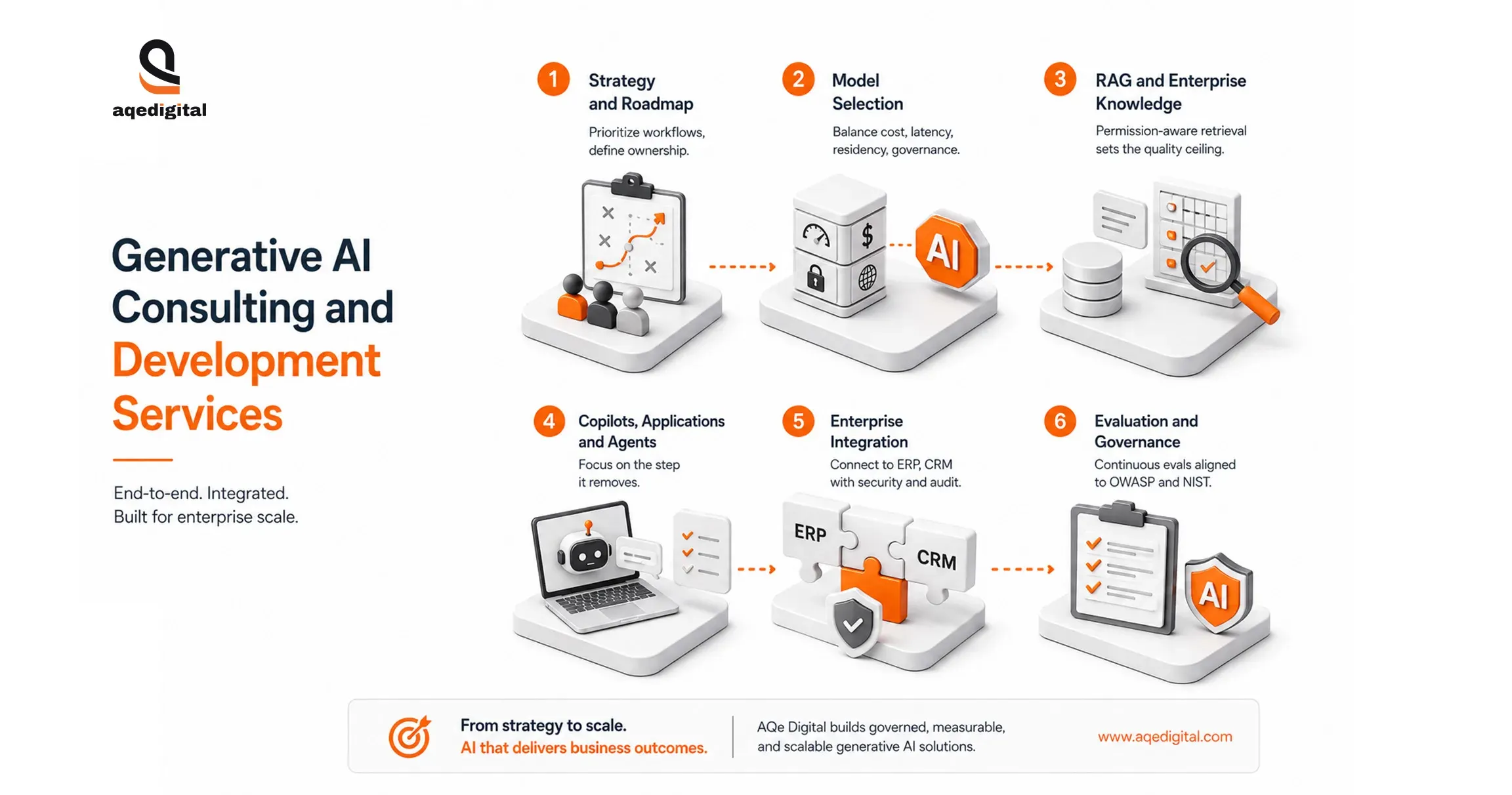 aqedigital

Generative AI Consulting and Development Services

End-to-end. Integrated. Built for enterprise scale.

1 Strategy and Roadmap
Prioritize workflows, define ownership.

2 Model Selection
Balance cost, latency, residency, governance.

$
AI

3 RAG and Enterprise Knowledge
Permission-aware retrieval sets the quality ceiling.

4 Copilots, Applications and Agents
Focus on the step it removes.

5 Enterprise Integration
Connect to ERP, CRM with security and audit.

ERP
CRM

6 Evaluation and Governance
Continuous evals aligned to OWASP and NIST.

AI

From strategy to scale.
AI that delivers business outcomes.

AQe Digital builds governed, measurable, and scalable generative AI solutions.

www.aqedigital.com